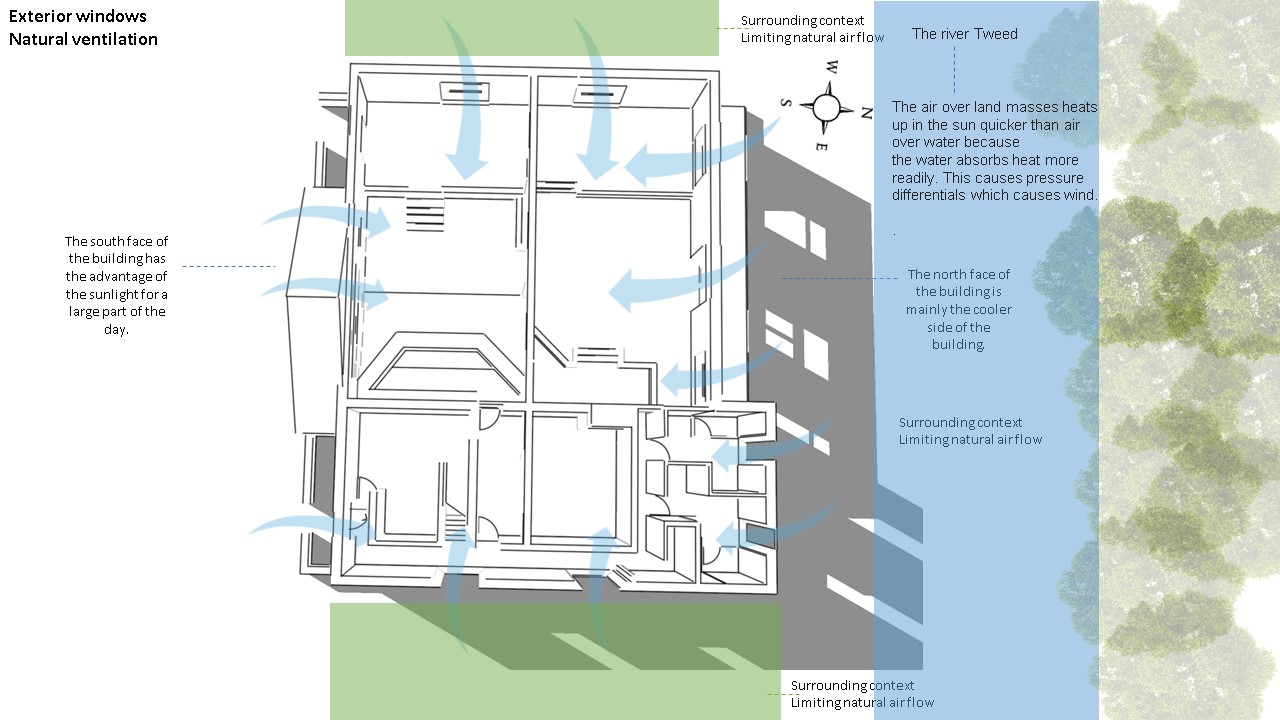 Exterior windows
Natural ventilation

Surrounding context
Limiting natural air flow

The river Tweed

W
N
S
E

The air over land masses heats up in the sun quicker than air over water because the water absorbs heat more readily. This causes pressure differentials which causes wind.

.

The south face of the building has the advantage of the sunlight for a large part of the day.

The north face of the building is mainly the cooler side of the building.

Surrounding context
Limiting natural air flow

Surrounding context
Limiting natural air flow